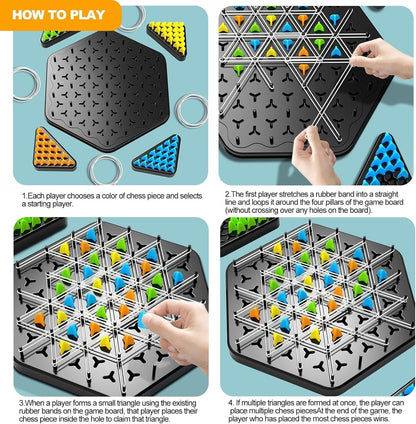 HOW TO PLAY

1.Each player chooses a color of chess piece and selects a starting player.

2.The first player stretches a rubber band into a straight line and loops it around the four pillars of the game board (without crossing over any holes on the board).

3.When a player forms a small triangle using the existing rubber bands on the game board, that player places their chess piece inside the hole to claim that triangle.

4. If multiple triangles are formed at once, the player can place multiple chess piecesAt the end of the game, the player who has placed the most chess pieces wins.