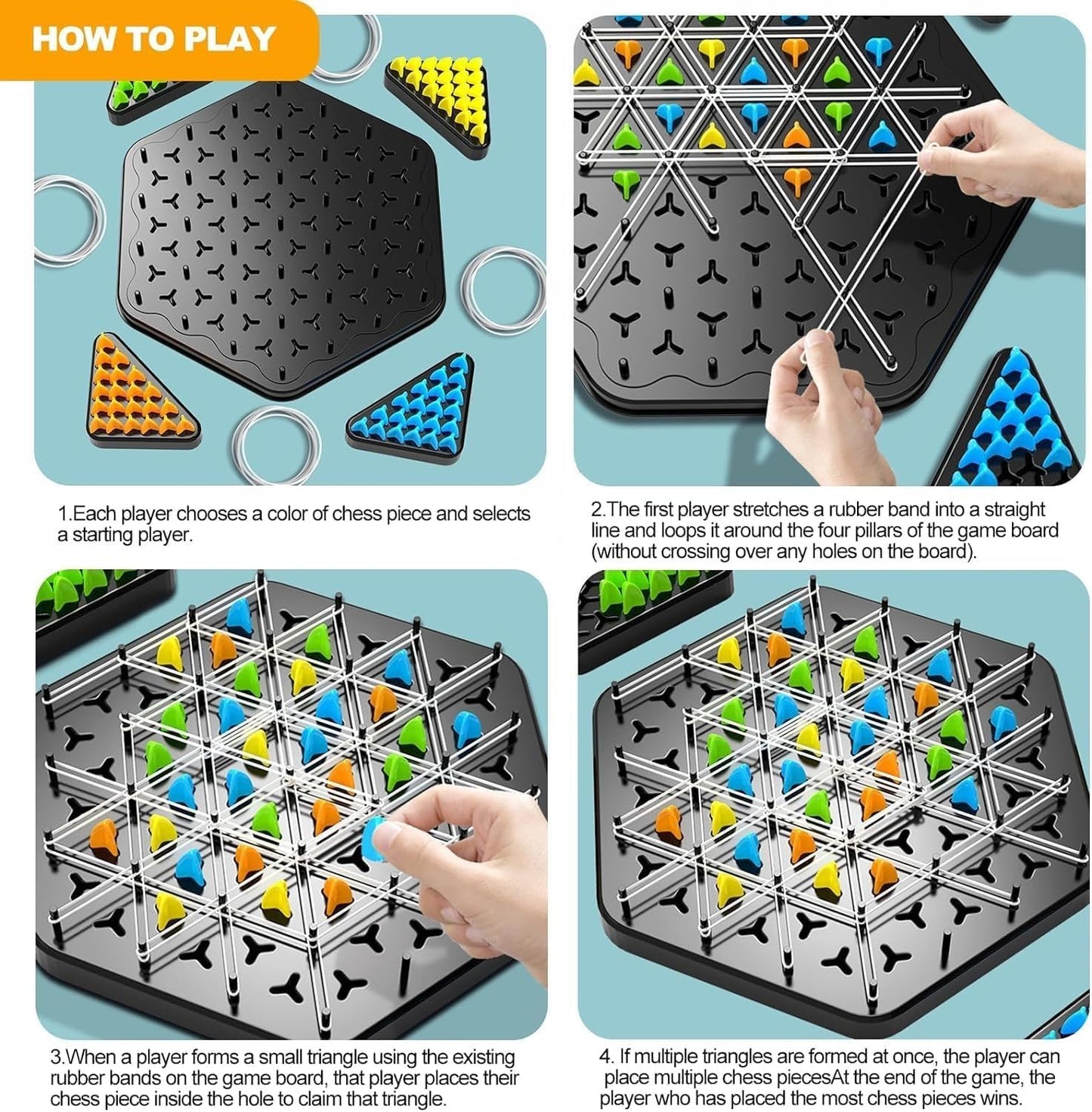 HOW TO PLAY

1.Each player chooses a color of chess piece and selects a starting player.

2.The first player stretches a rubber band into a straight line and loops it around the four pillars of the game board (without crossing over any holes on the board).

3.When a player forms a small triangle using the existing rubber bands on the game board, that player places their chess piece inside the hole to claim that triangle.

4. If multiple triangles are formed at once, the player can place multiple chess piecesAt the end of the game, the player who has placed the most chess pieces wins.