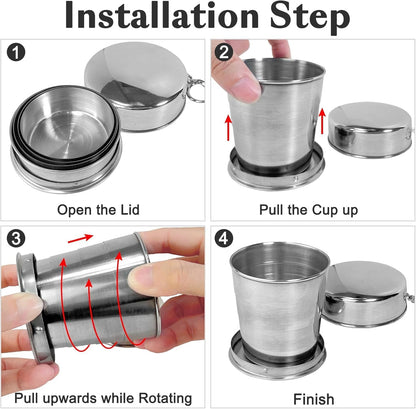 Installation Step

1

Open the Lid

2

Pull the Cup up

3

Pull upwards while Rotating

4

Finish