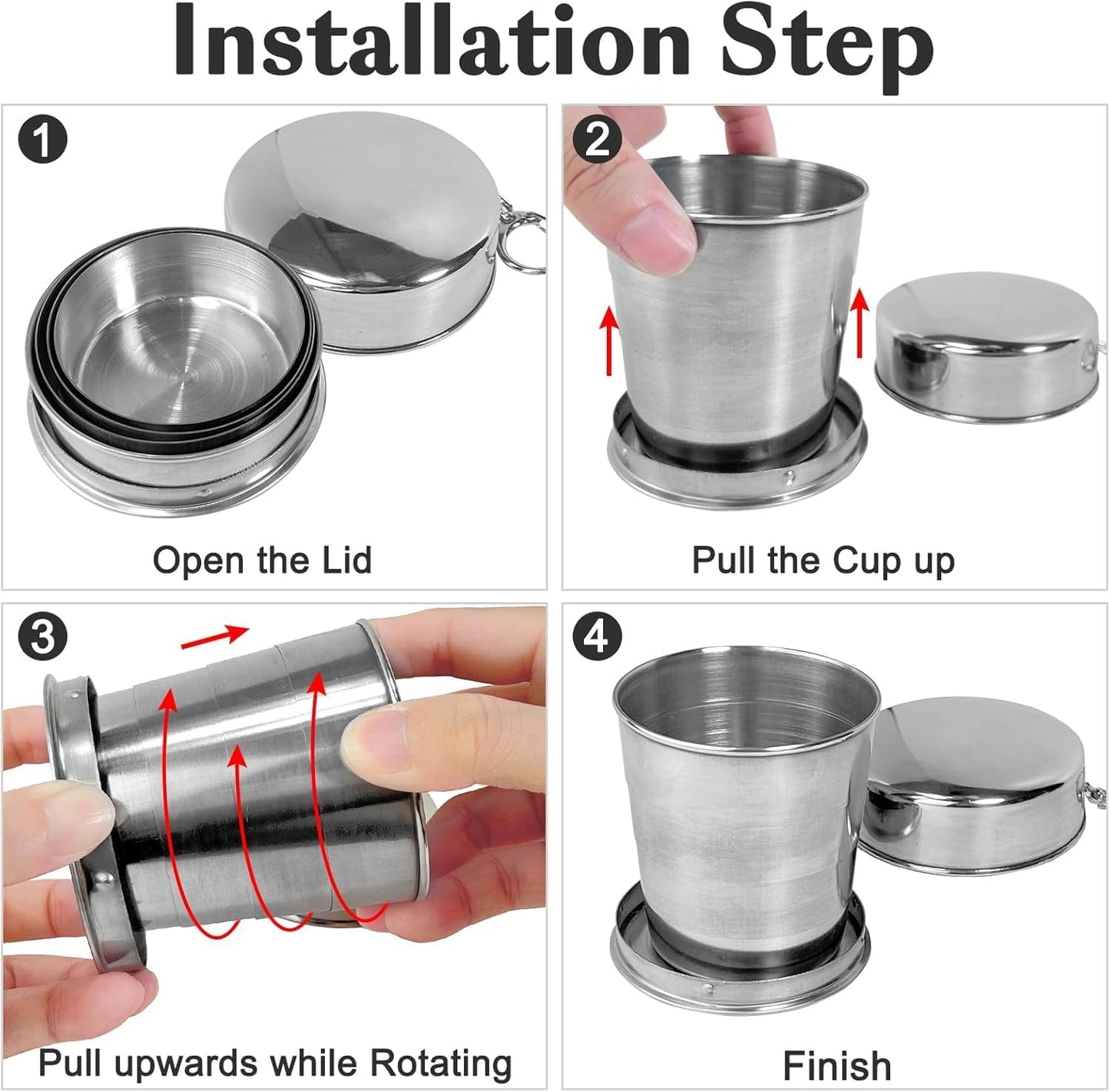 Installation Step

1
Open the Lid

2
Pull the Cup up

3
Pull upwards while Rotating

4
Finish