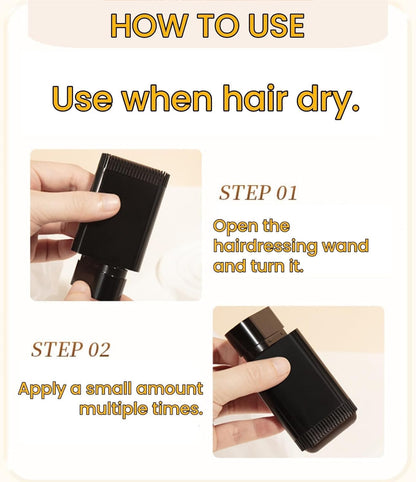 HOW TO USE

Use when hair dry.

STEP 01

Open the hairdressing wand and turn it.

STEP 02

Apply a small amount multiple times.