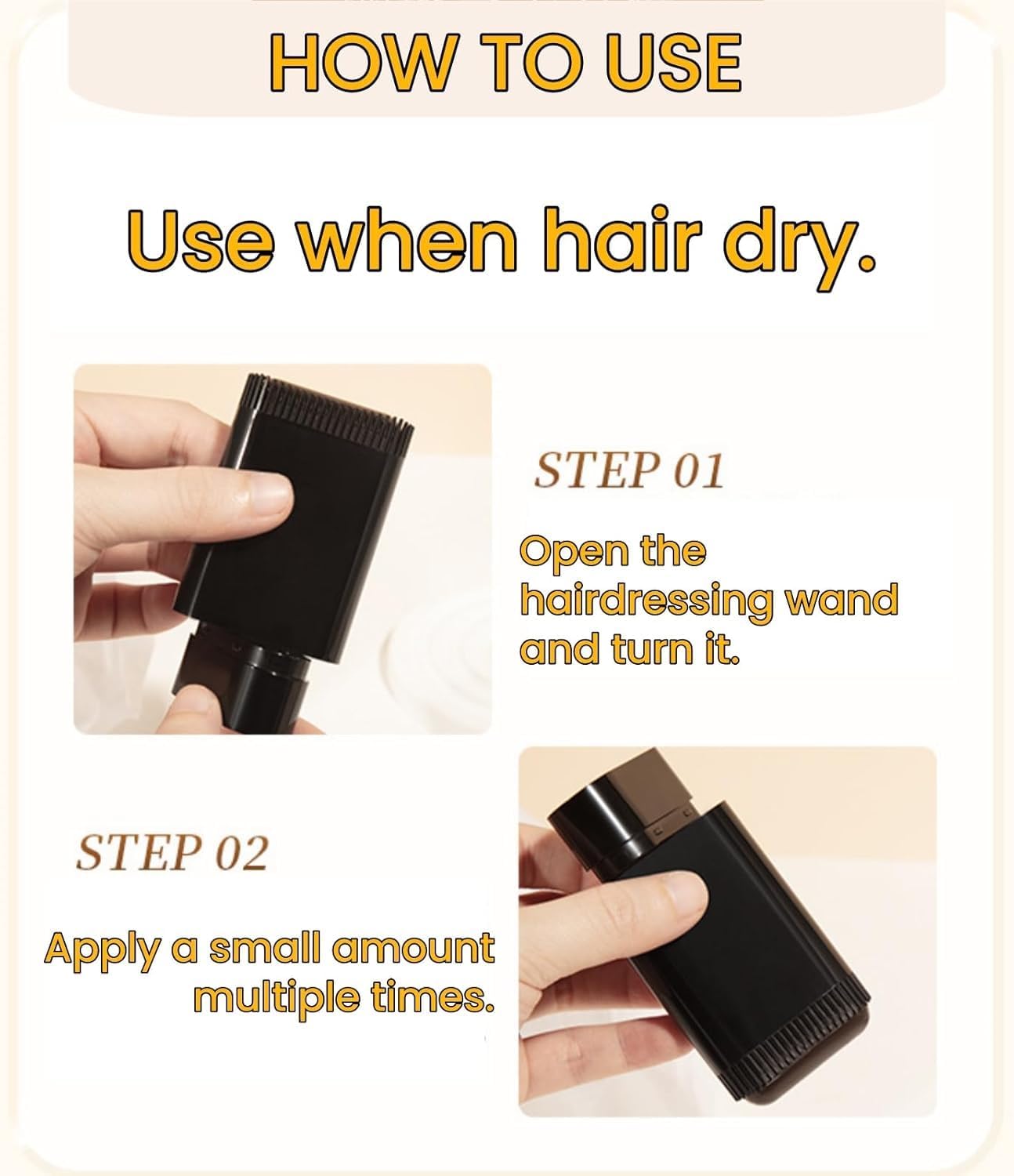 HOW TO USE

Use when hair dry.

STEP 01

Open the hairdressing wand and turn it.

STEP 02

Apply a small amount multiple times.