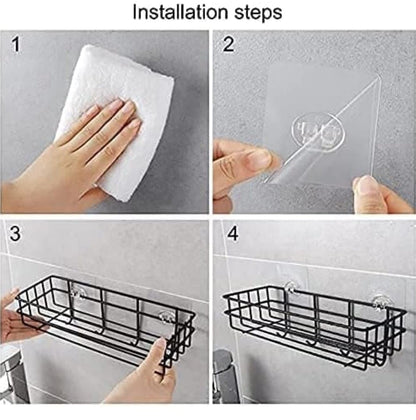 Installation steps

1

2

3

4