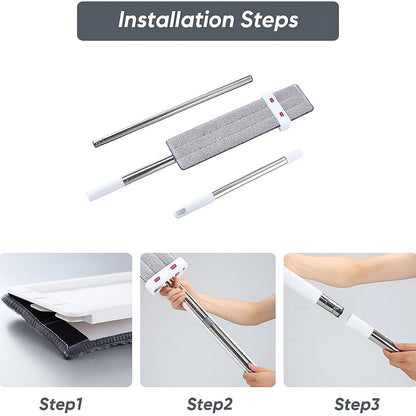 Installation Steps

Step1

Step2

Step3