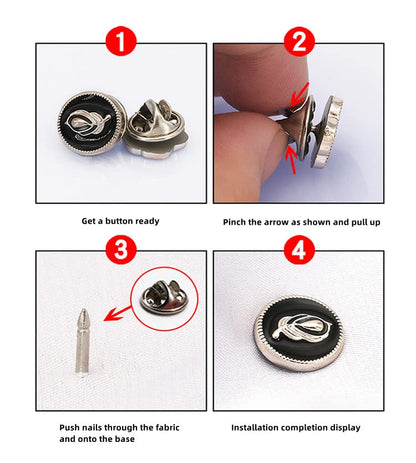 1

Get a button ready

2

Pinch the arrow as shown and pull up

3

Push nails through the fabric and onto the base

4

Installation completion display