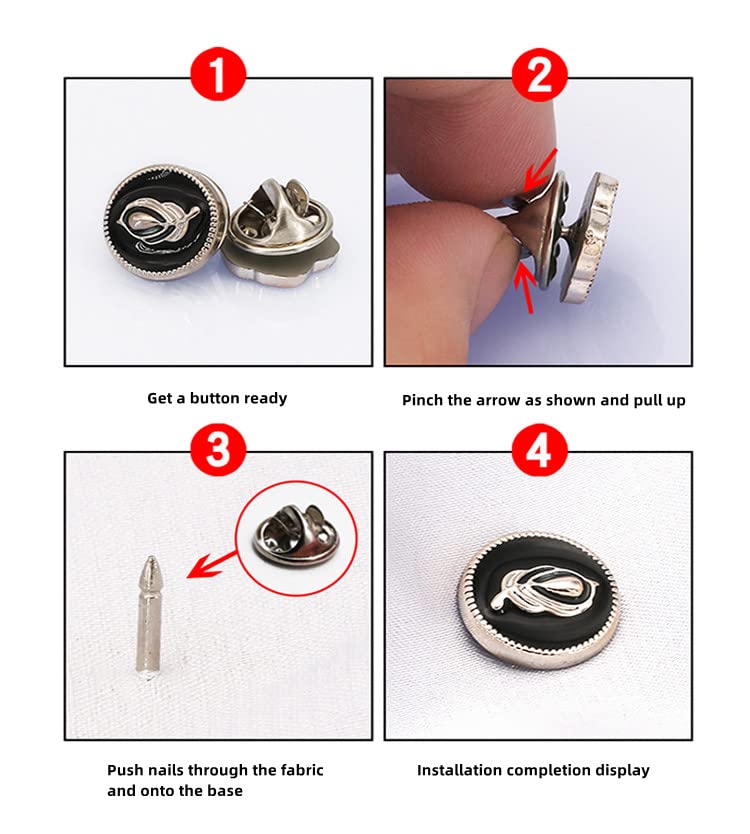 1

Get a button ready

2

Pinch the arrow as shown and pull up

3

Push nails through the fabric and onto the base

4

Installation completion display