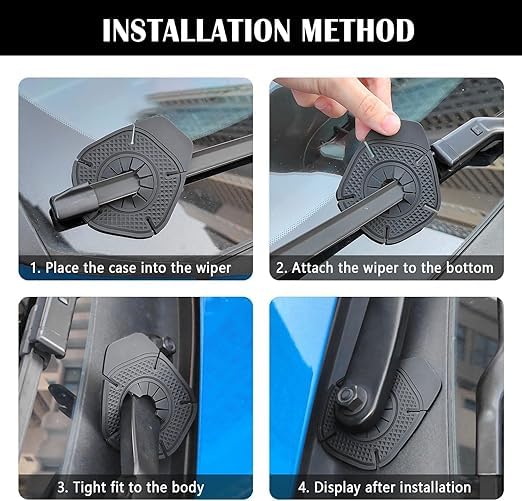 INSTALLATION METHOD

1. Place the case into the wiper

2. Attach the wiper to the bottom

3. Tight fit to the body

4. Display after installation