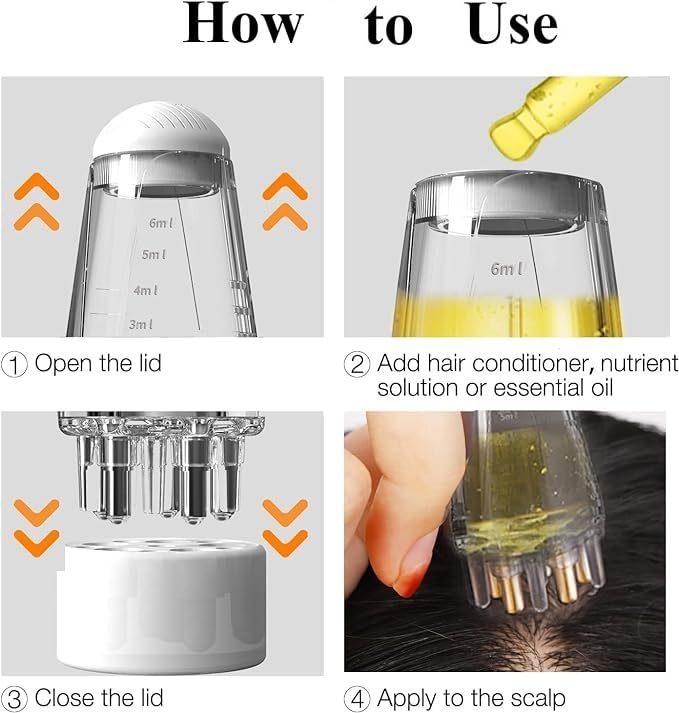 How to Use

6ml
5ml
4ml
3ml

① Open the lid

6ml

② Add hair conditioner, nutrient solution or essential oil

③ Close the lid

5ml

④ Apply to the scalp