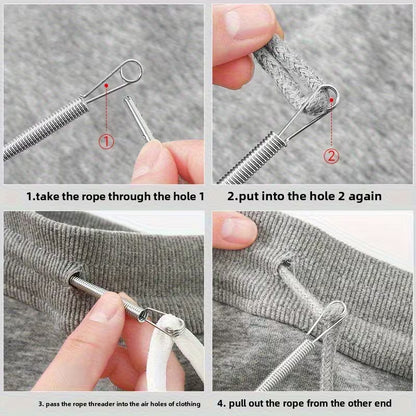 ①

②

1.take the rope through the hole 1

2.put into the hole 2 again

3. pass the rope threader into the air holes of clothing

4. pull out the rope from the other end