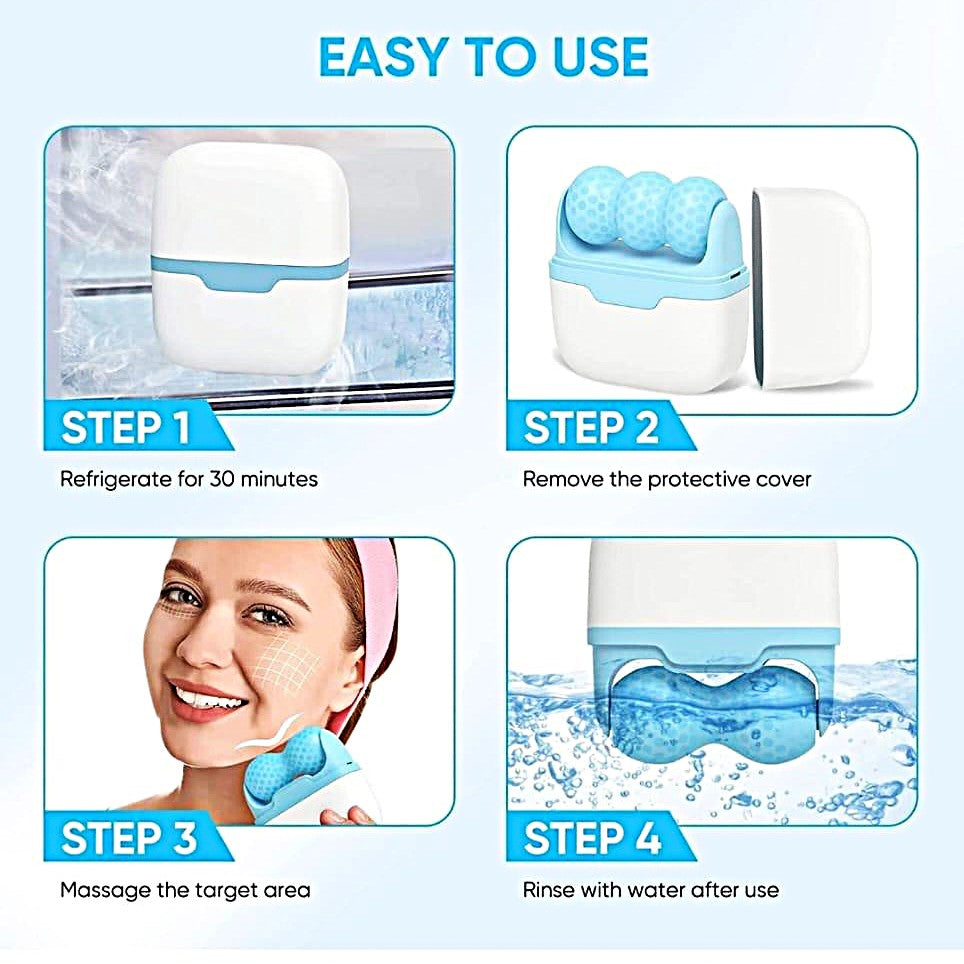 EASY TO USE

STEP 1
Refrigerate for 30 minutes

STEP 2
Remove the protective cover

STEP 3
Massage the target area

STEP 4
Rinse with water after use