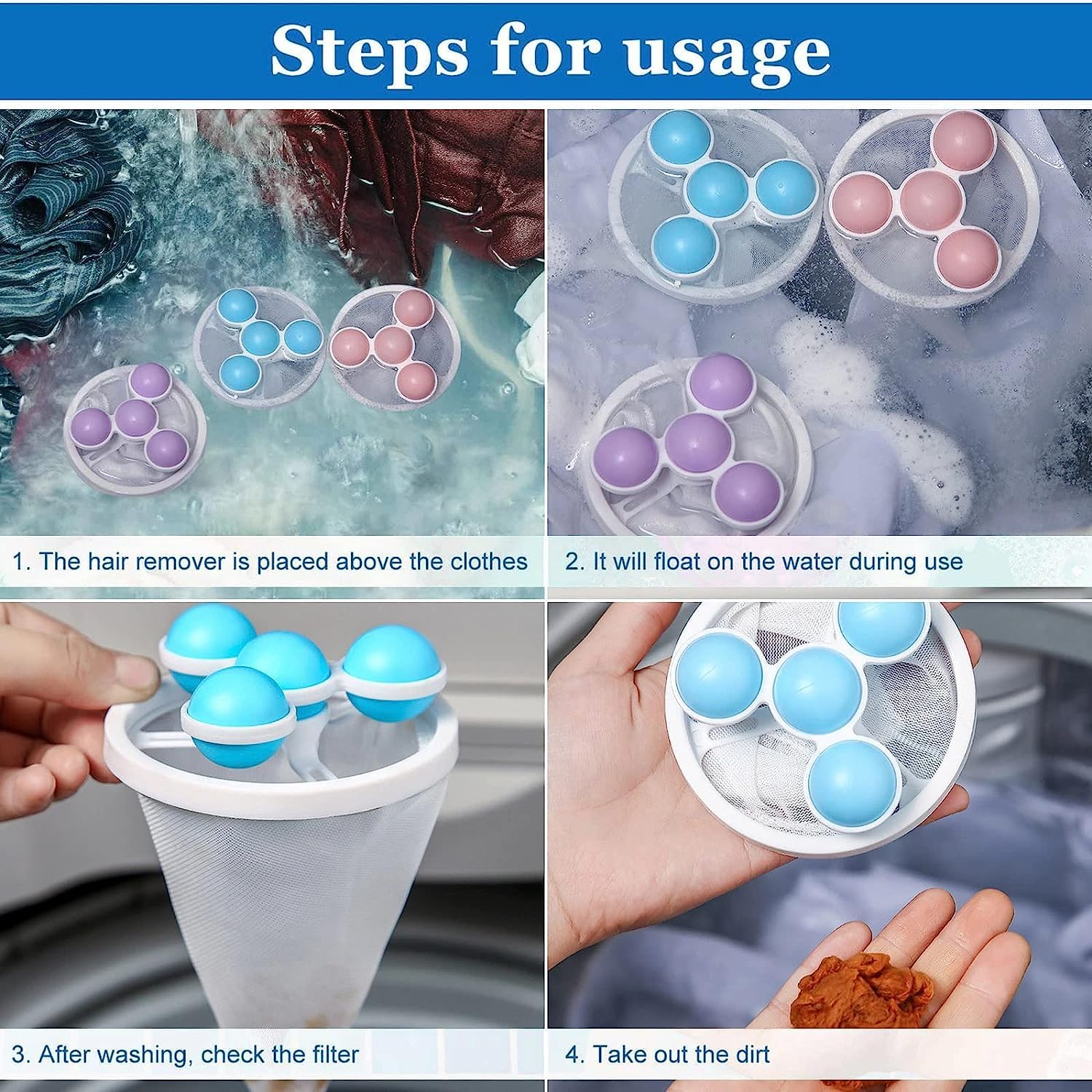 Steps for usage

1. The hair remover is placed above the clothes

2. It will float on the water during use

3. After washing, check the filter

4. Take out the dirt