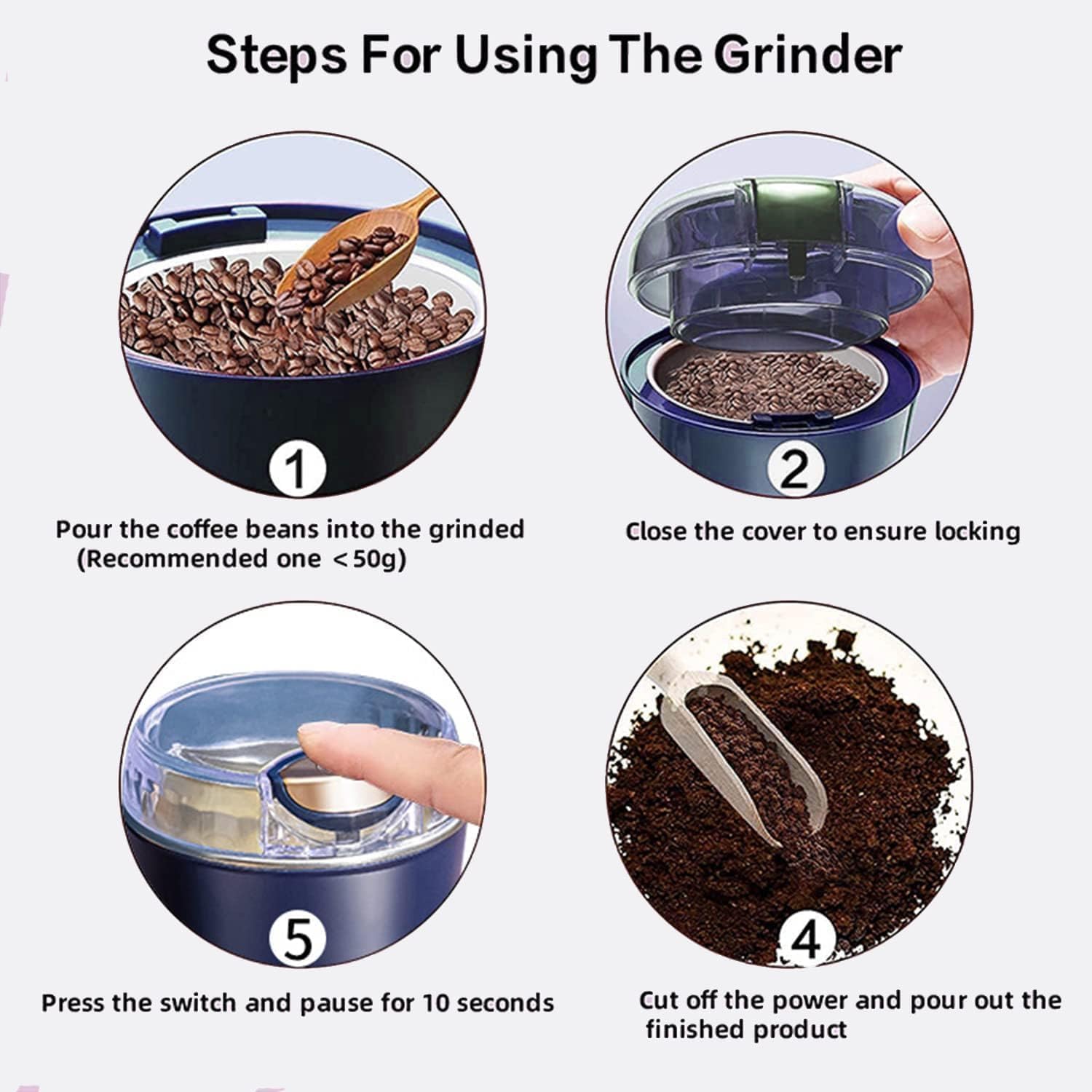 Steps For Using The Grinder

1

Pour the coffee beans into the grinded (Recommended one <50g)

2

Close the cover to ensure locking

5

Press the switch and pause for 10 seconds

4

Cut off the power and pour out the finished product