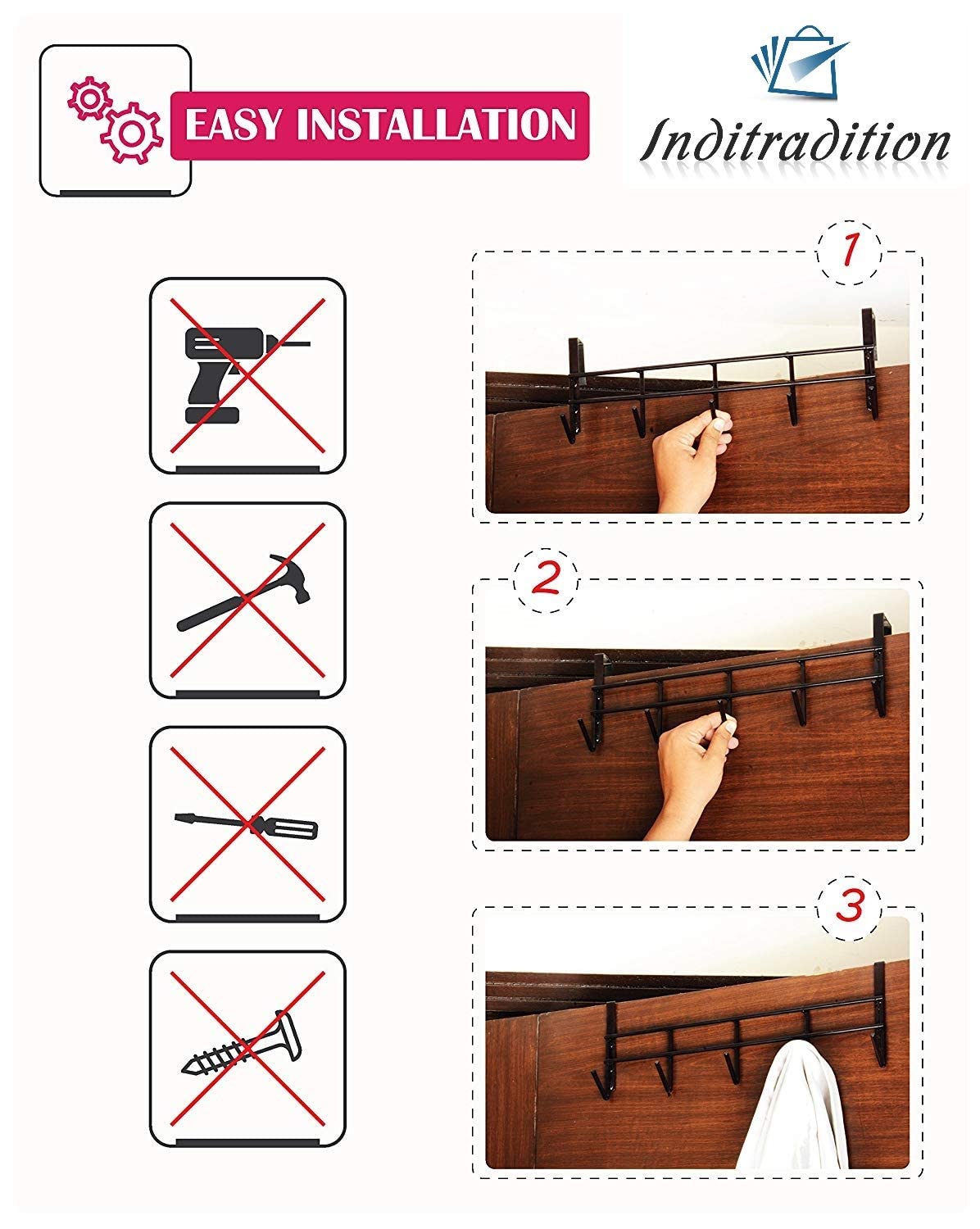 EASY INSTALLATION

Inditradition

1

2

3