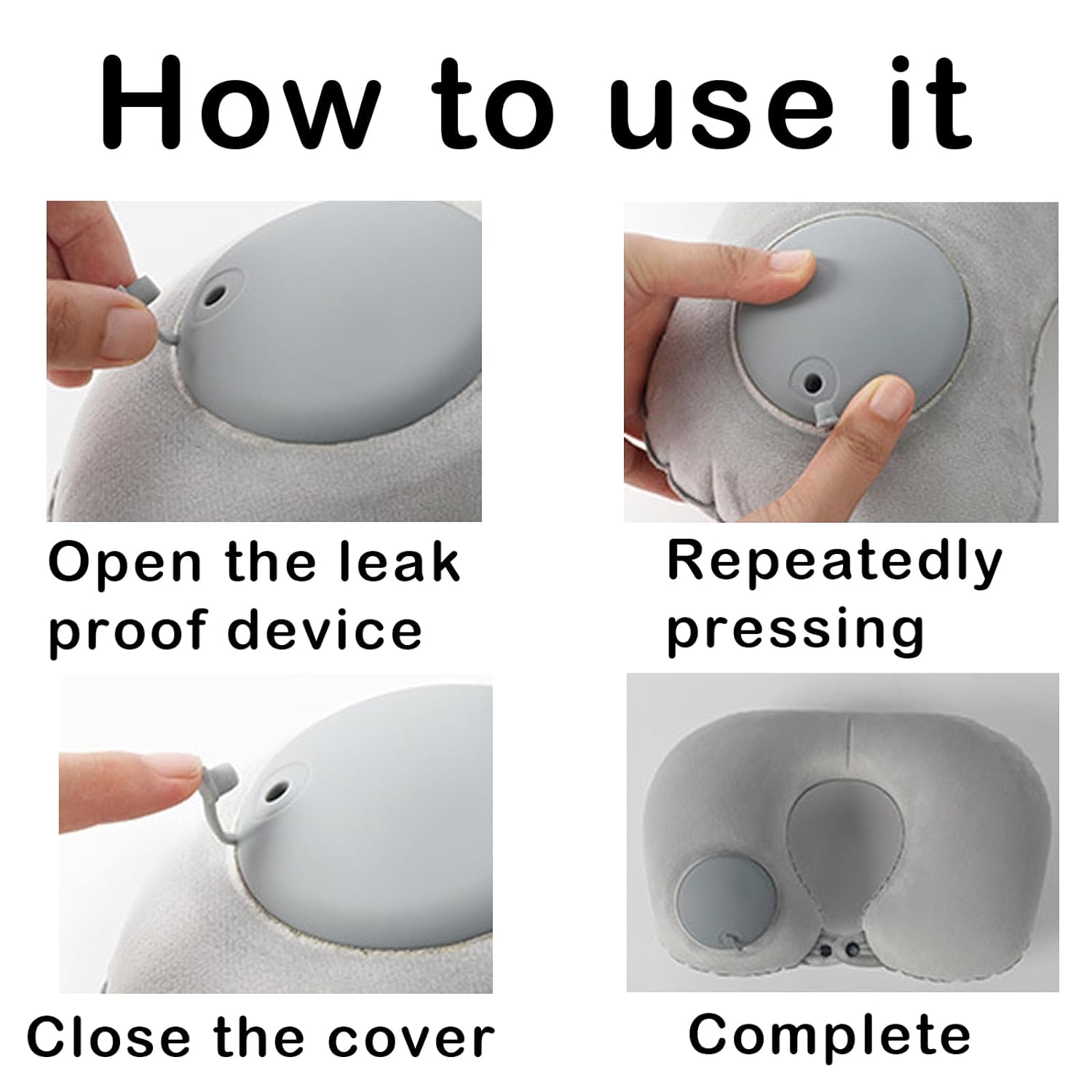 How to use it

Open the leak proof device

Repeatedly pressing

Close the cover

Complete