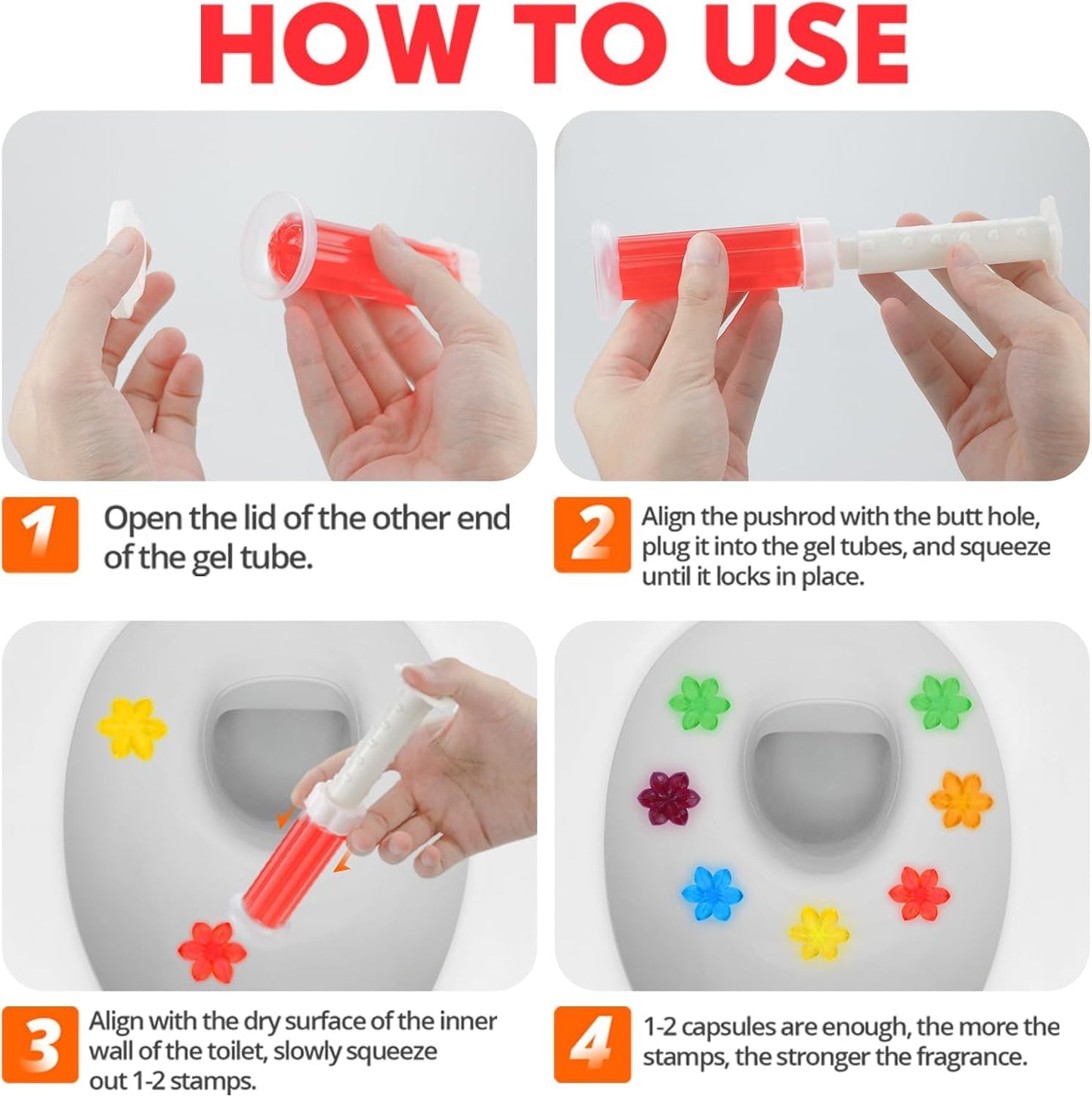 HOW TO USE

1 Open the lid of the other end of the gel tube.

2 Align the pushrod with the butt hole, plug it into the gel tubes, and squeeze until it locks in place.

3 Align with the dry surface of the inner wall of the toilet, slowly squeeze out 1-2 stamps.

4 1-2 capsules are enough, the more the stamps, the stronger the fragrance.