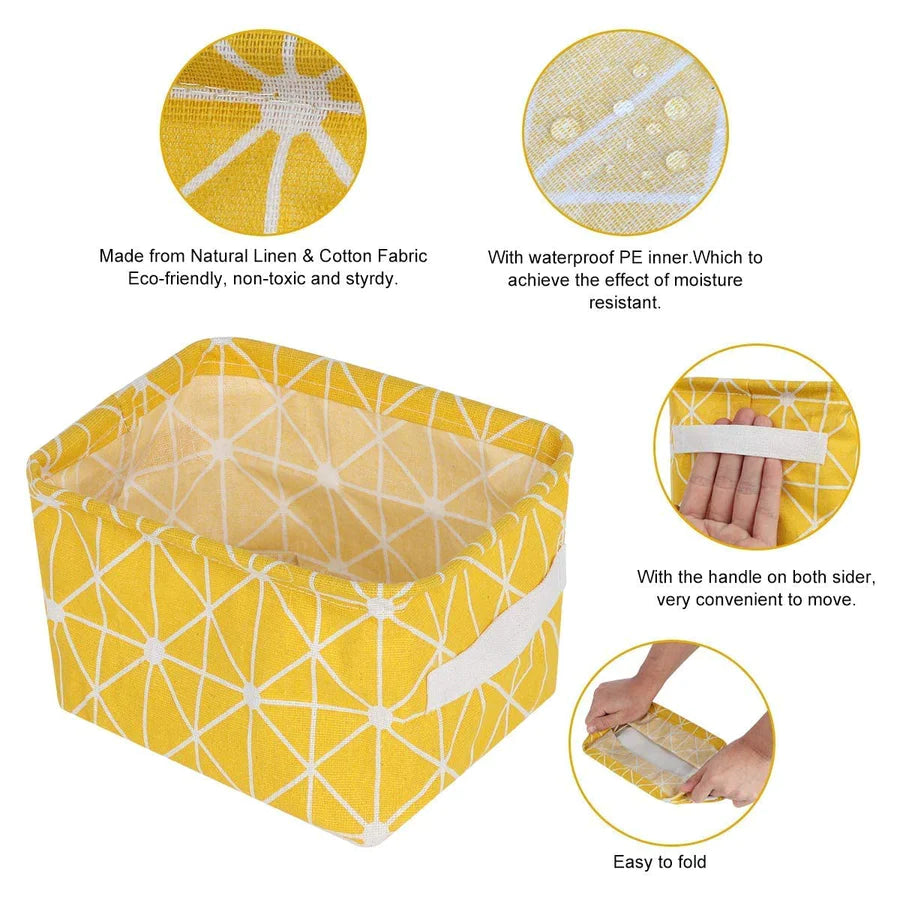 Made from Natural Linen & Cotton Fabric
Eco-friendly, non-toxic and styrdy.

With waterproof PE inner.Which to achieve the effect of moisture resistant.

With the handle on both sider, very convenient to move.

Easy to fold