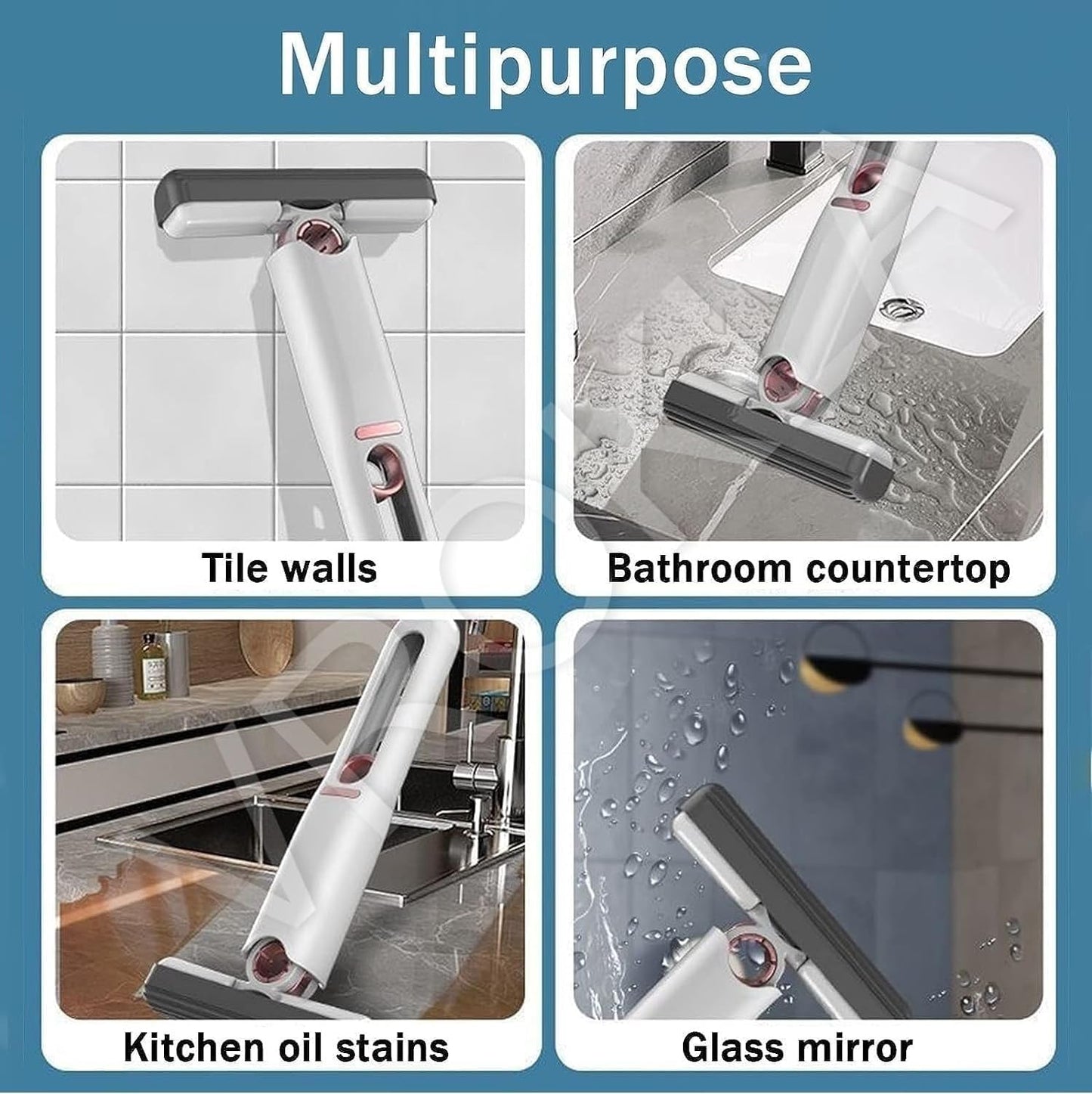 Multipurpose

Tile walls

Bathroom countertop

Kitchen oil stains

Glass mirror