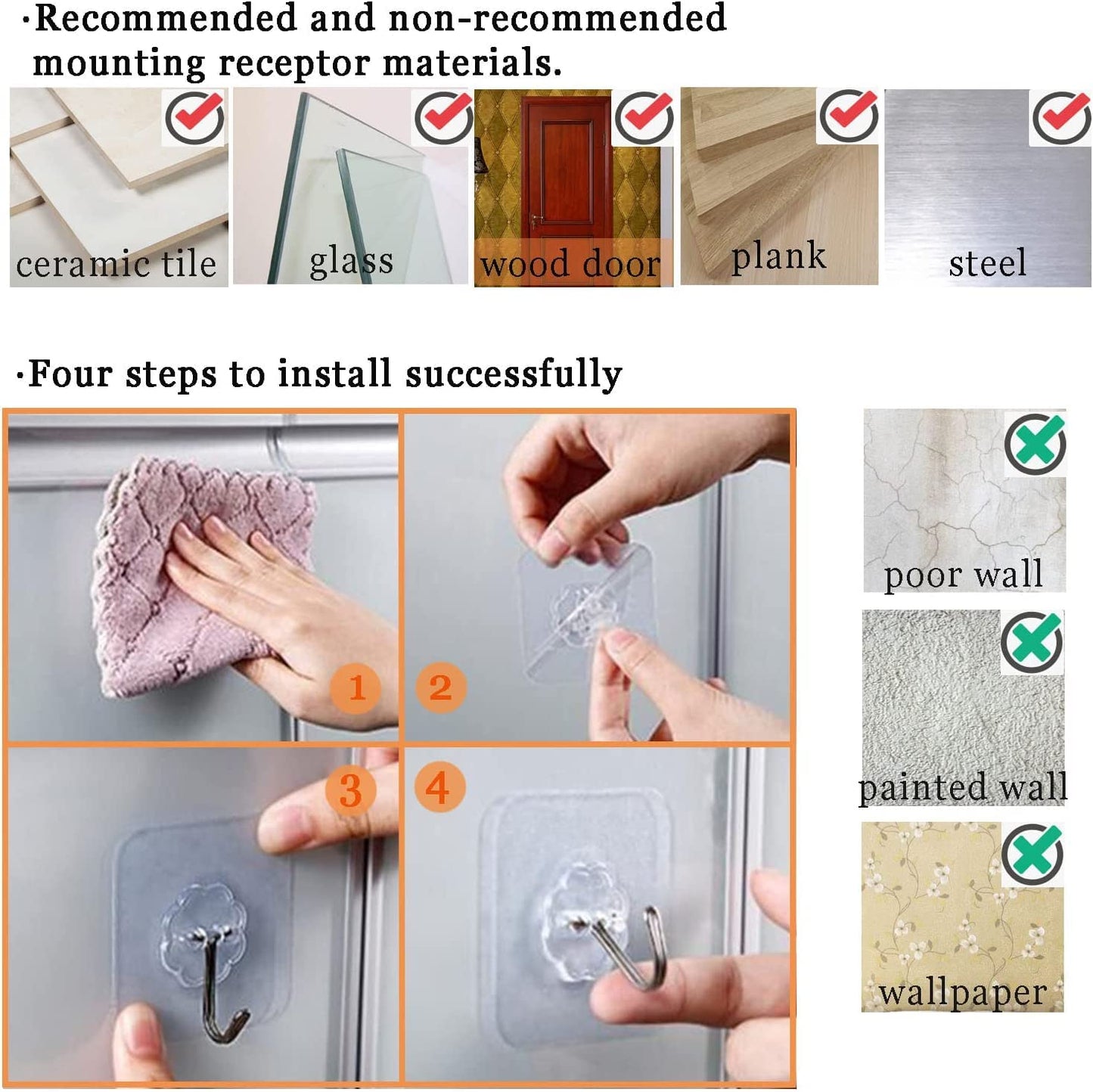 ·Recommended and non-recommended mounting receptor materials.

ceramic tile

glass

wood door

plank

steel

·Four steps to install successfully

1

2

3

4

poor wall

painted wall

wallpaper