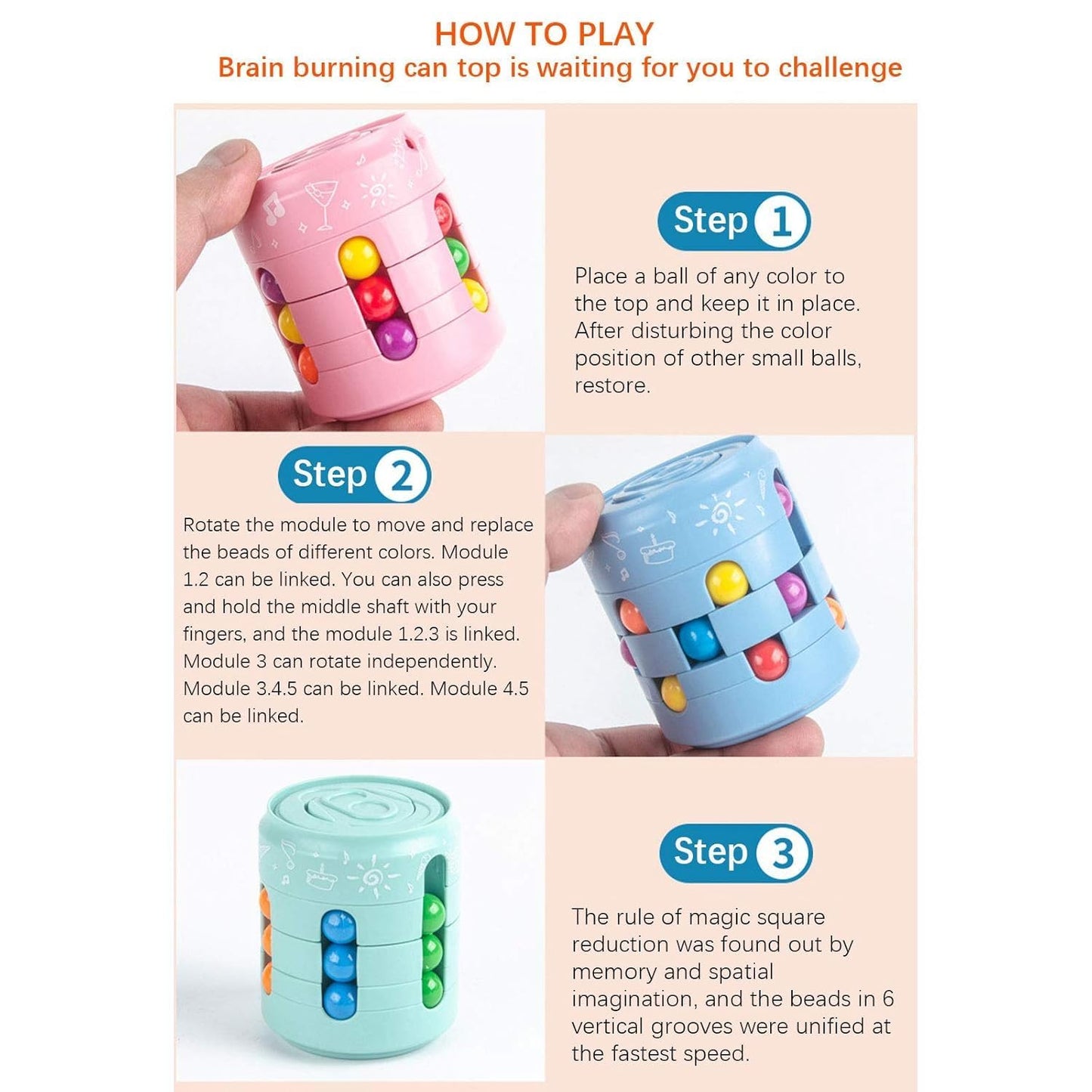 HOW TO PLAY
Brain burning can top is waiting for you to challenge

Step 1
Place a ball of any color to the top and keep it in place. After disturbing the color position of other small balls, restore.

Step 2
Rotate the module to move and replace the beads of different colors. Module 1.2 can be linked. You can also press and hold the middle shaft with your fingers, and the module 1.2.3 is linked. Module 3 can rotate independently. Module 3.4.5 can be linked. Module 4.5 can be linked.

Step 3
The rule of magic square reduction was found out by memory and spatial imagination, and the beads in 6 vertical grooves were unified at the fastest speed.