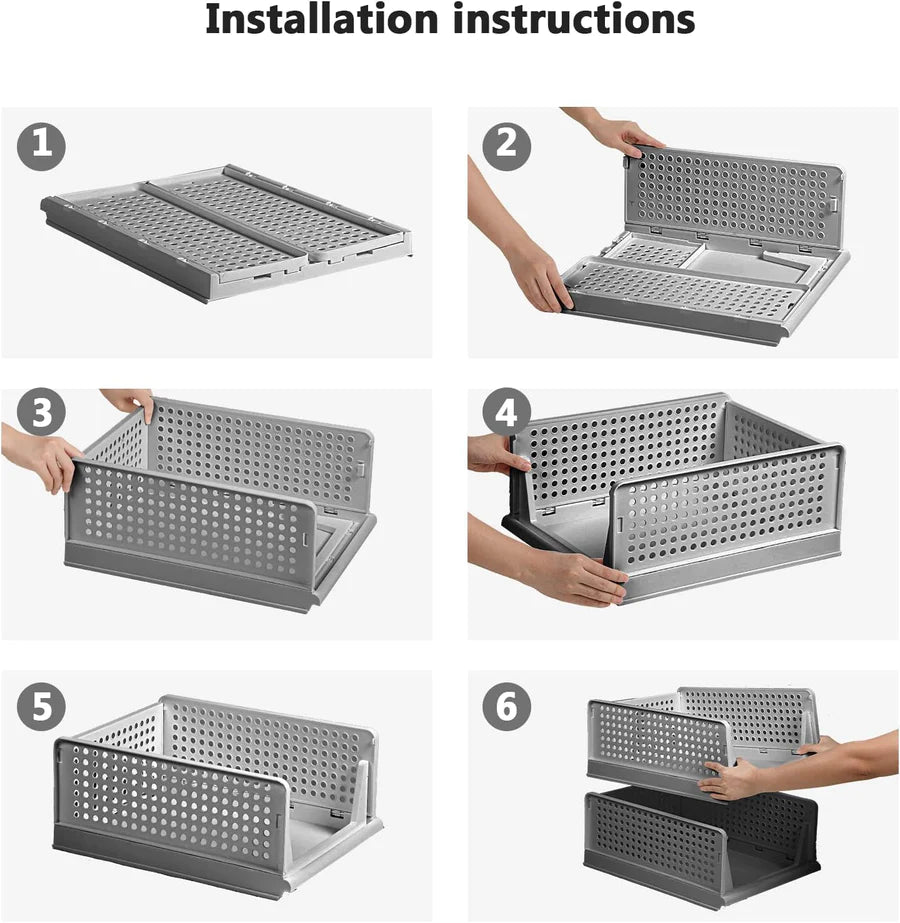 Installation instructions

1

2

3

4

5

6