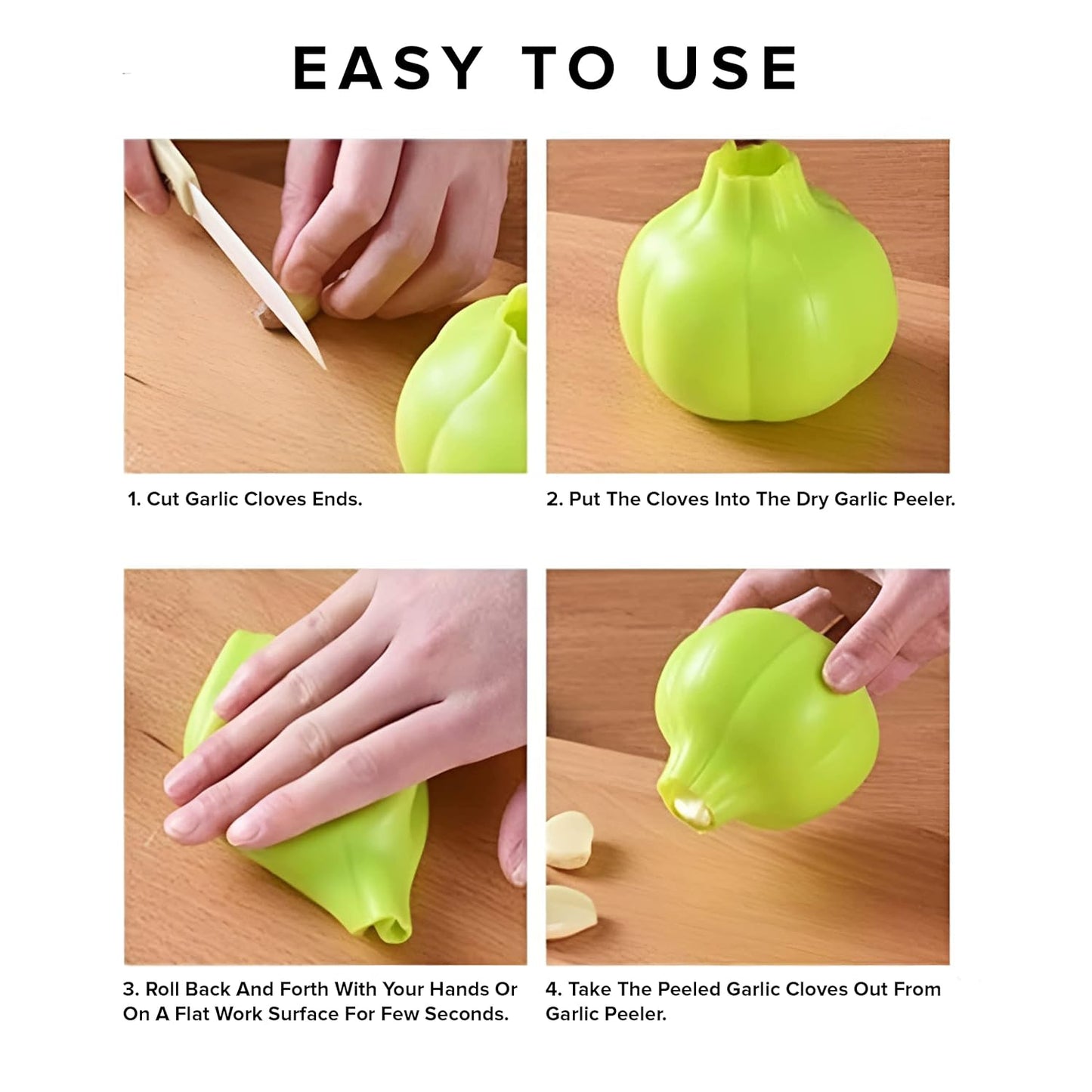 EASY TO USE

1. Cut Garlic Cloves Ends.

2. Put The Cloves Into The Dry Garlic Peeler.

3. Roll Back And Forth With Your Hands Or On A Flat Work Surface For Few Seconds.

4. Take The Peeled Garlic Cloves Out From Garlic Peeler.