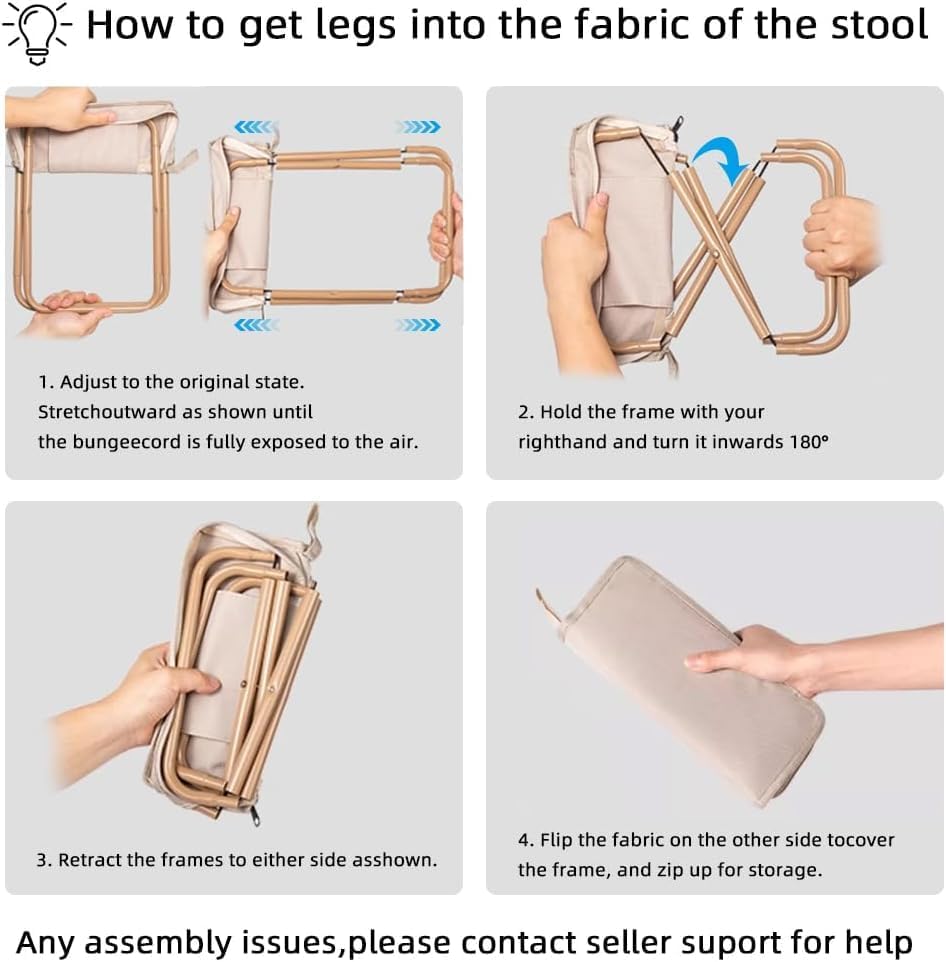 How to get legs into the fabric of the stool

1. Adjust to the original state. Stretchoutward as shown until the bungeecord is fully exposed to the air.

2. Hold the frame with your righthand and turn it inwards 180°

3. Retract the frames to either side asshown.

4. Flip the fabric on the other side tocover the frame, and zip up for storage.

Any assembly issues,please contact seller suport for help