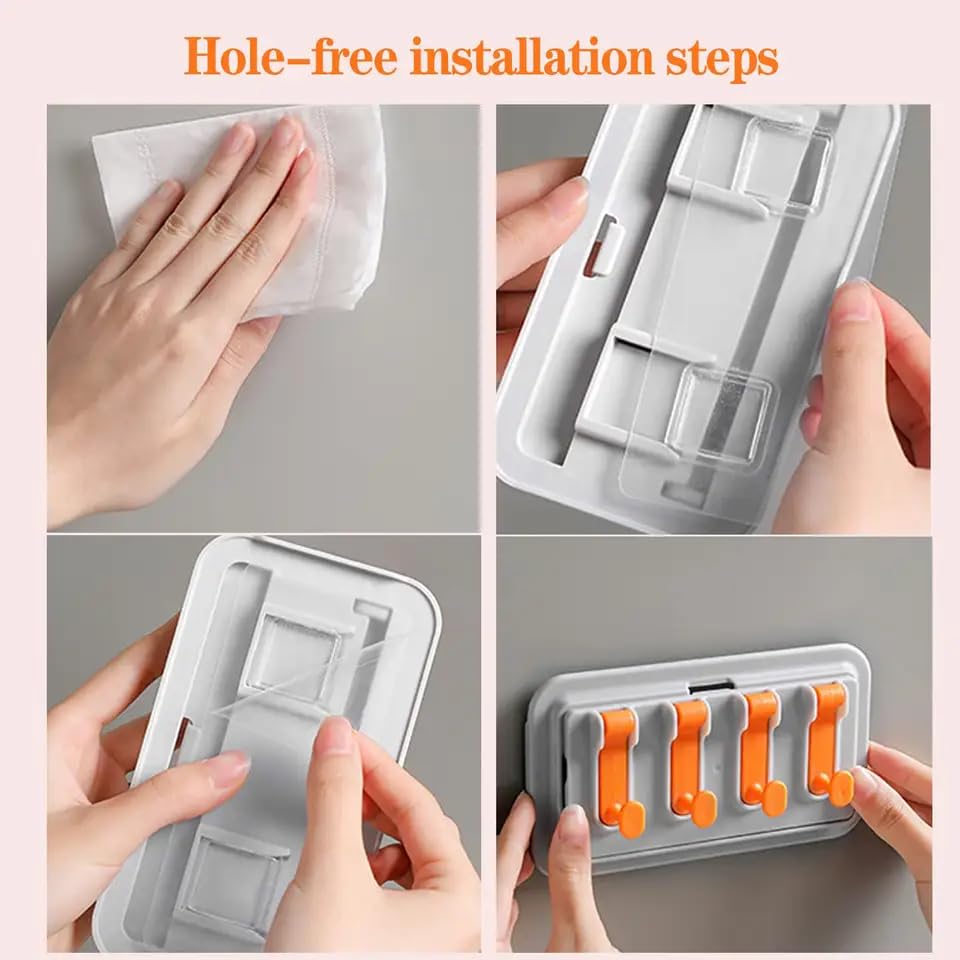 Hole-free installation steps