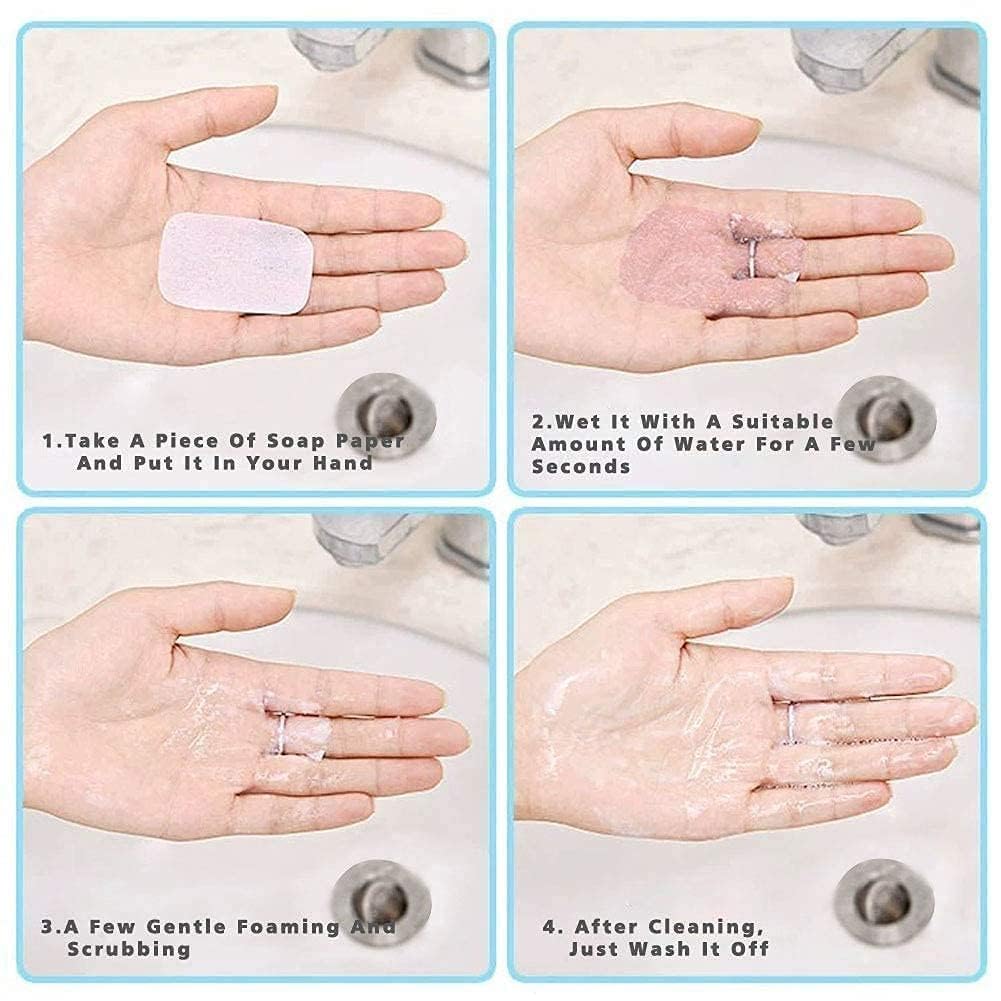 1.Take A Piece Of Soap Paper And Put It In Your Hand

2.Wet It With A Suitable Amount Of Water For A Few Seconds

3.A Few Gentle Foaming And Scrubbing

4. After Cleaning, Just Wash It Off