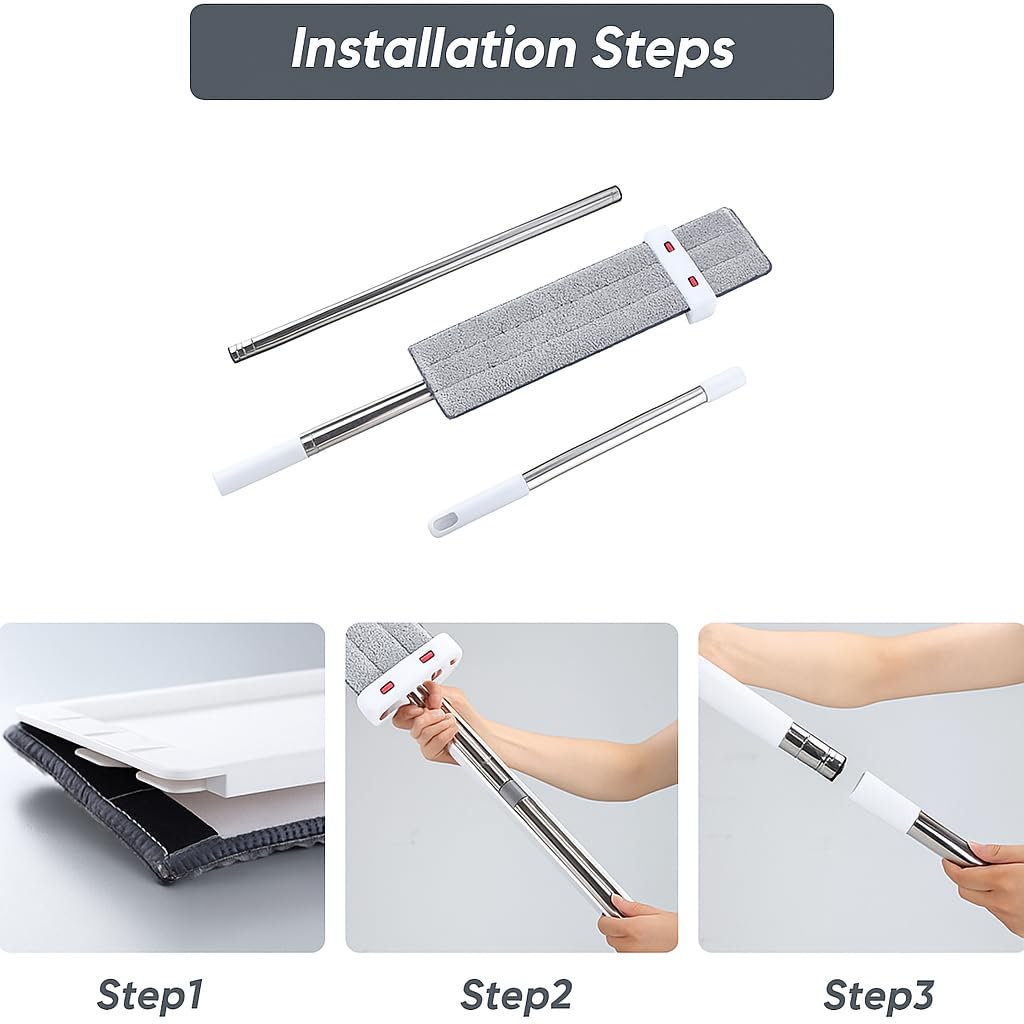 Installation Steps

Step1

Step2

Step3