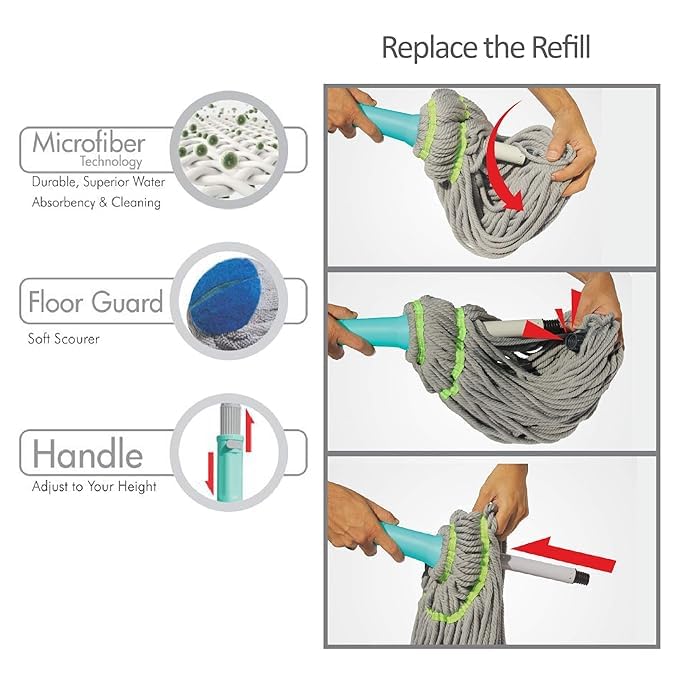 Replace the Refill

Microfiber
Technology
Durable, Superior Water Absorbency & Cleaning

Floor Guard
Soft Scourer

Handle
Adjust to Your Height