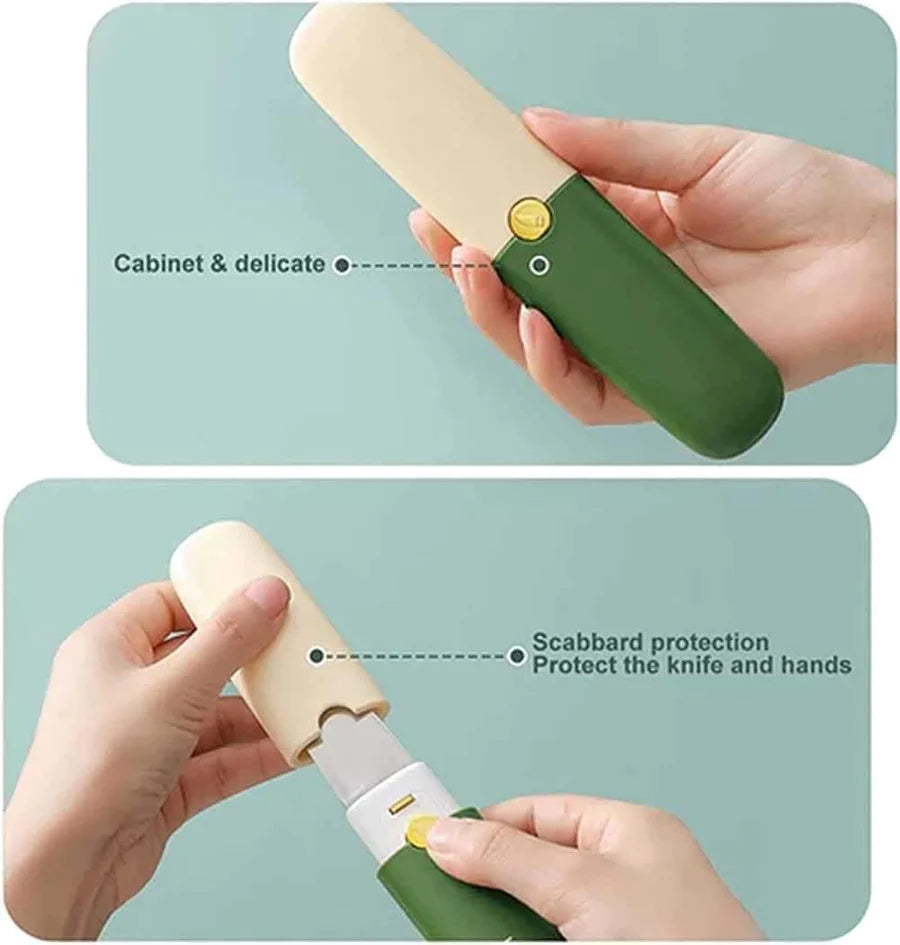 Cabinet & delicate

Scabbard protection
Protect the knife and hands