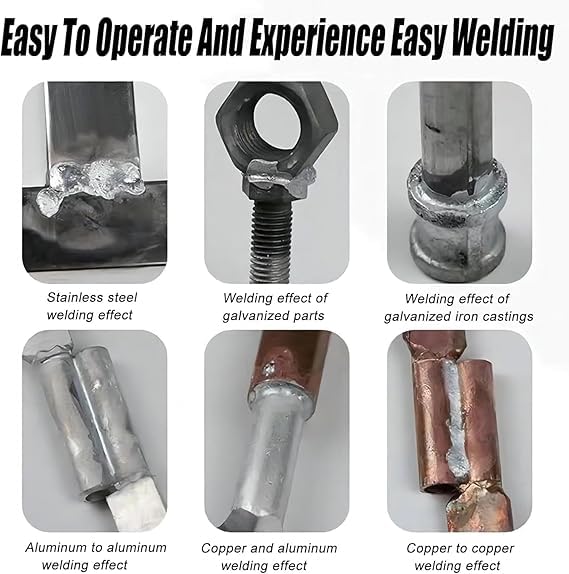 Easy To Operate And Experience Easy Welding

Stainless steel welding effect

Welding effect of galvanized parts

Welding effect of galvanized iron castings

Aluminum to aluminum welding effect

Copper and aluminum welding effect

Copper to copper welding effect