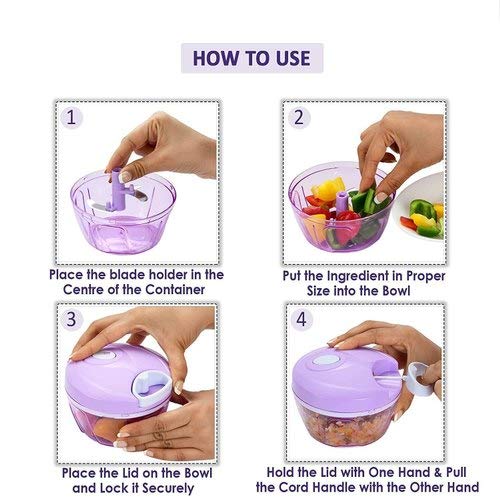 HOW TO USE

1

Place the blade holder in the Centre of the Container

2

Put the Ingredient in Proper Size into the Bowl

3

Place the Lid on the Bowl and Lock it Securely

4

Hold the Lid with One Hand & Pull the Cord Handle with the Other Hand